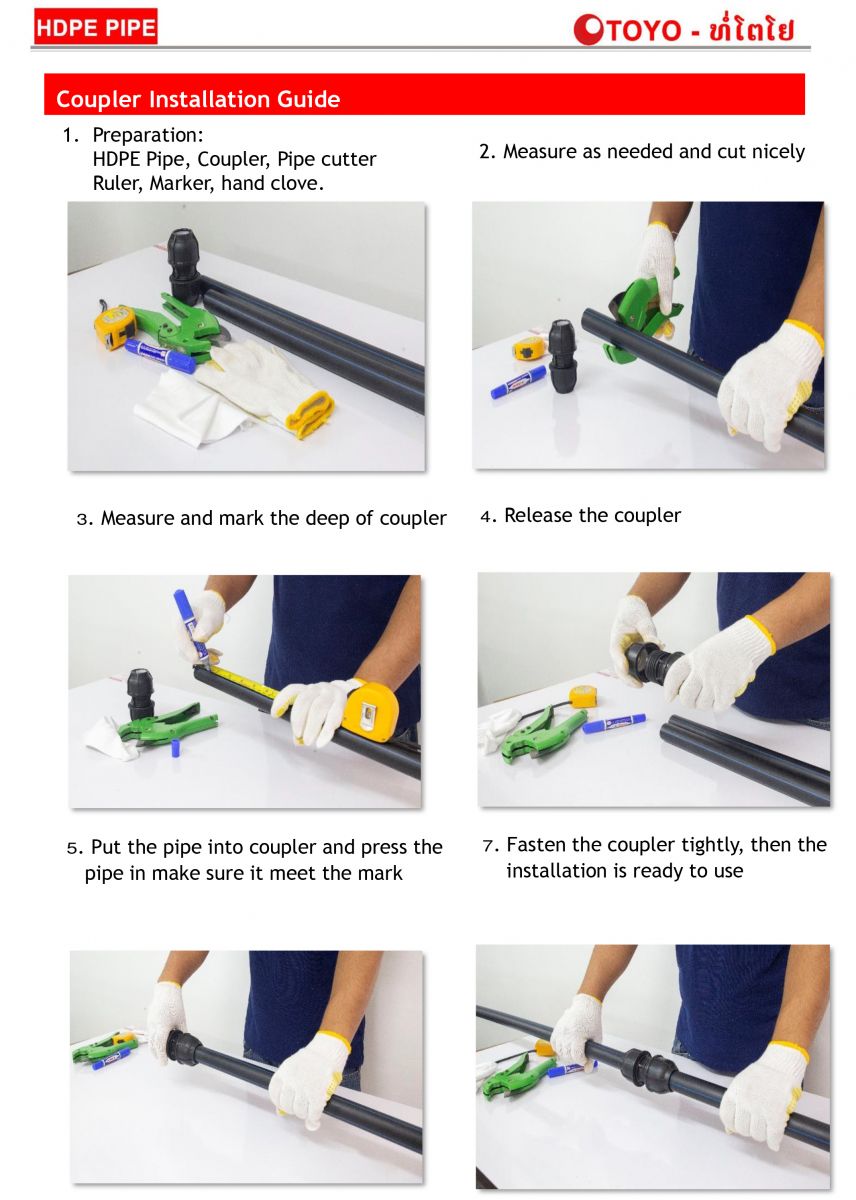 HDPE PIPE

TOYO - ທໍ່ໂຕໂຍ

Coupler Installation Guide

1. Preparation:
HDPE Pipe, Coupler, Pipe cutter
Ruler, Marker, hand clove.

2. Measure as needed and cut nicely

3. Measure and mark the deep of coupler

4. Release the coupler

5. Put the pipe into coupler and press the pipe in make sure it meet the mark

7. Fasten the coupler tightly, then the installation is ready to use